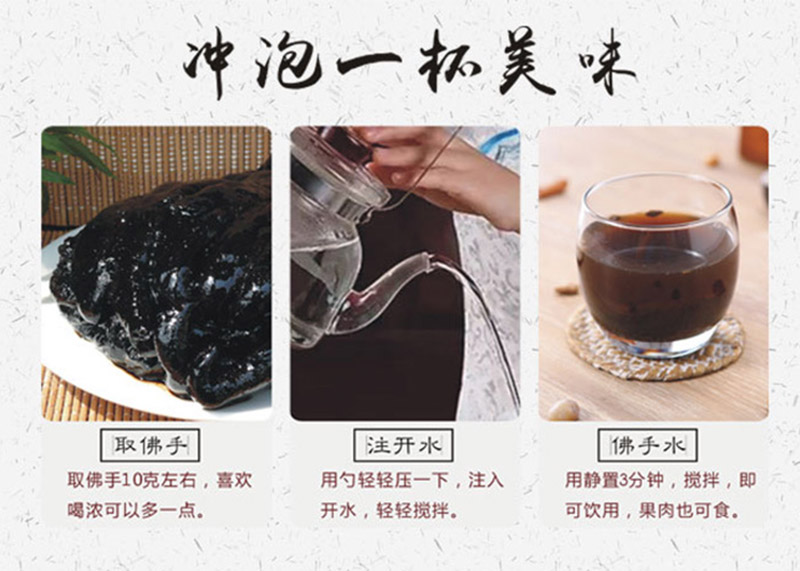 冲泡一杯美味

取佛手

取佛手10克左右，喜欢喝浓可以多一点。

注开水

用勺轻轻压一下，注入开水，轻轻搅拌。

佛手水

用静置3分钟，搅拌，即可饮用，果肉也可食。